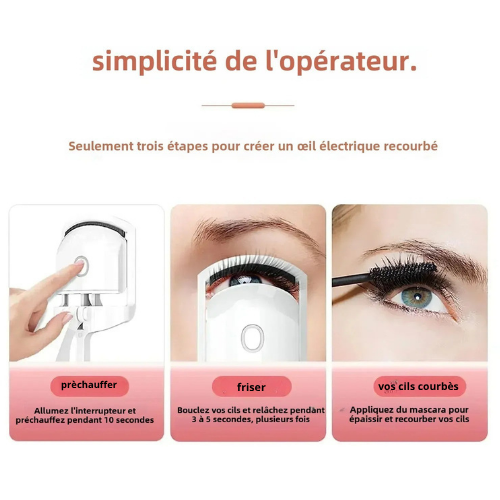 simplicité de l'opérateur.

Seulement trois étapes pour créer un œil électrique recourbé

prèchauffer

Allumez l'interrupteur et préchauffez pendant 10 secondes

friser

Bouclez vos cils et relâchez pendant 3 à 5 secondes, plusieurs fois

vos cils courbès

Appliquez du mascara pour épaissir et recourber vos cils